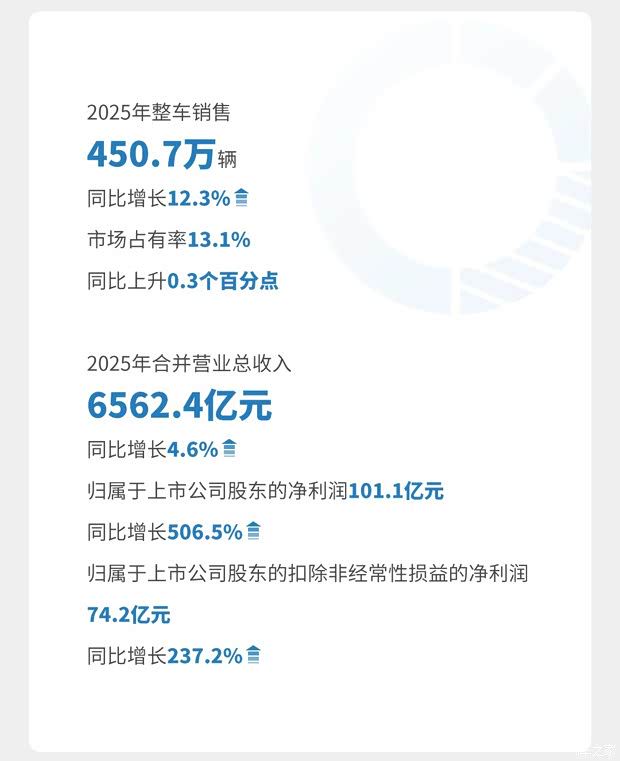 2025年整车销售

450.7万辆

同比增长12.3%

市场占有率13.1%

同比上升0.3个百分点

2025年合并营业总收入

6562.4亿元

同比增长4.6%

归属于上市公司股东的净利润101.1亿元

同比增长506.5%

归属于上市公司股东的扣除非经常性损益的净利润

74.2亿元

同比增长237.2%